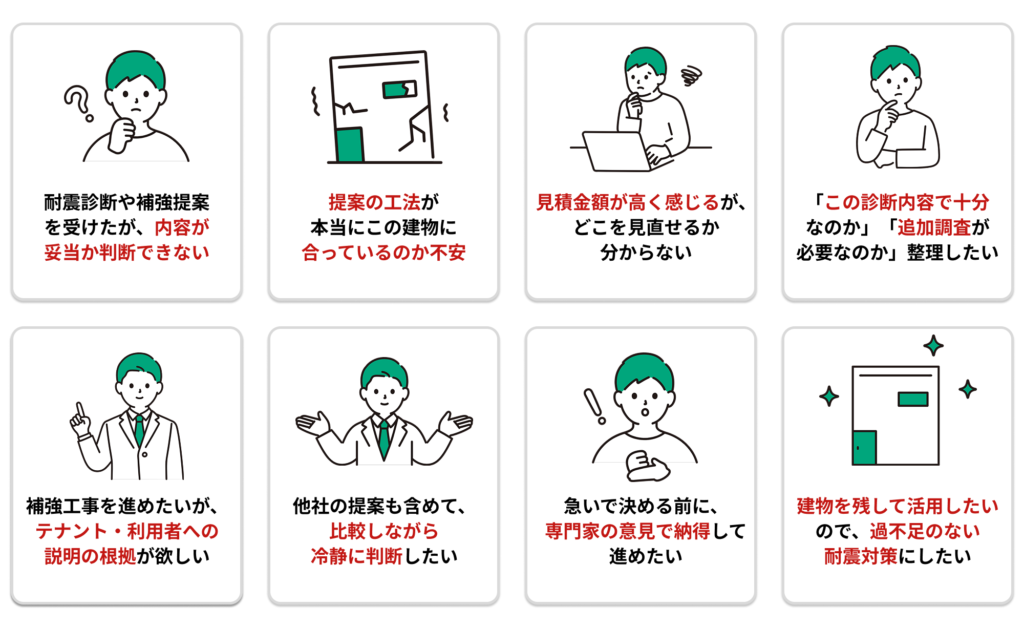 耐震診断や補強提案を受けたが、内容が妥当か判断できない

提案の工法が本当にこの建物に合っているのか不安

見積金額が高く感じるが、どこを見直せるか分からない

「この診断内容で十分なのか」「追加調査が必要なのか」整理したい

補強工事を進めたいが、テナント・利用者への説明の根拠が欲しい

他社の提案も含めて、比較しながら冷静に判断したい

急いで決める前に、専門家の意見で納得して進めたい

建物を残して活用したいので、過不足のない耐震対策にしたい